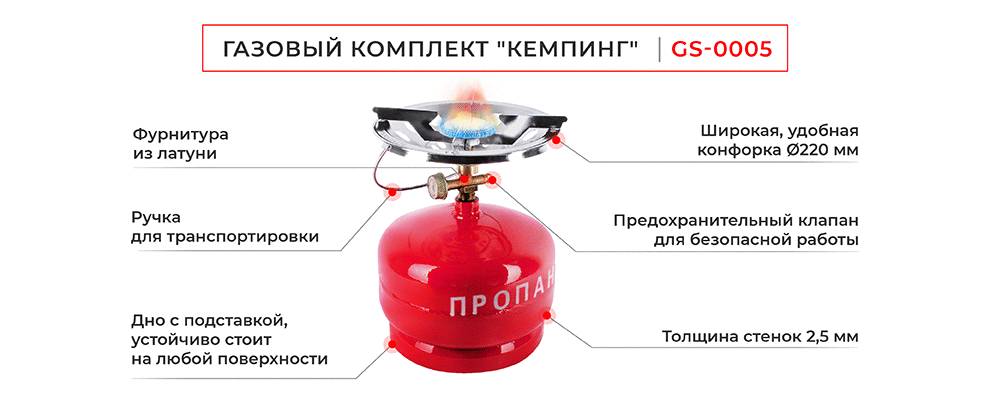 ГАЗОВЫЙ КОМПЛЕКТ "КЕМПИНГ" | GS-0005

Фурнитура из латуни

Ручка для транспортировки

Дно с подставкой, устойчиво стоит на любой поверхности

Широкая, удобная конфорка Ø220 мм

Предохранительный клапан для безопасной работы

Толщина стенок 2,5 мм

ПРОПАН